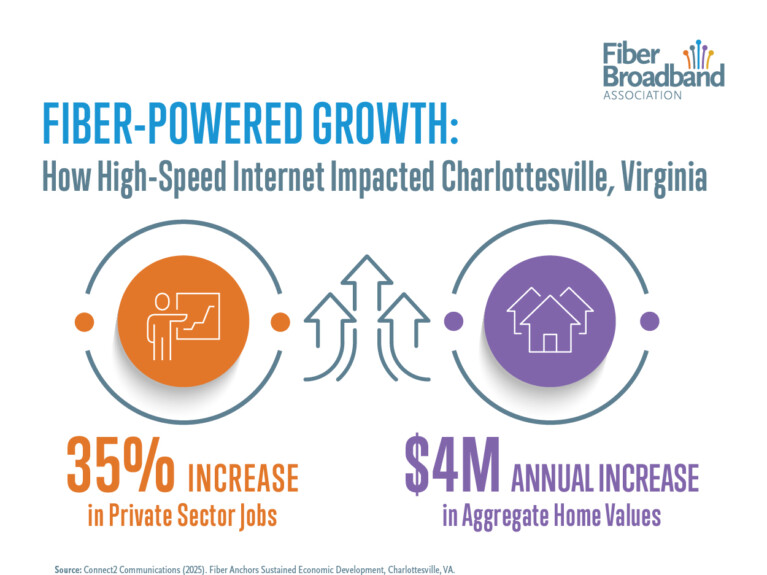 Fiber Broadband ASSOCIATION

FIBER-POWERED GROWTH:
How High-Speed Internet Impacted Charlottesville, Virginia

35% INCREASE
in Private Sector Jobs

$4M ANNUAL INCREASE
in Aggregate Home Values

Source: Connect2 Communications (2025). Fiber Anchors Sustained Economic Development, Charlottesville, VA.